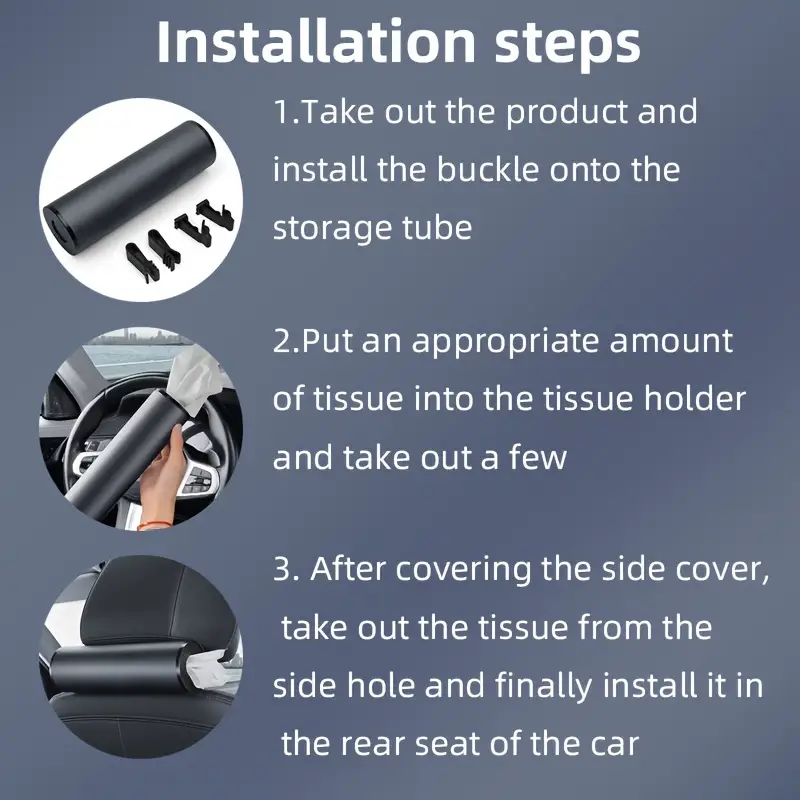 Installation steps

1.Take out the product and install the buckle onto the storage tube

2.Put an appropriate amount of tissue into the tissue holder and take out a few

3. After covering the side cover, take out the tissue from the side hole and finally install it in the rear seat of the car